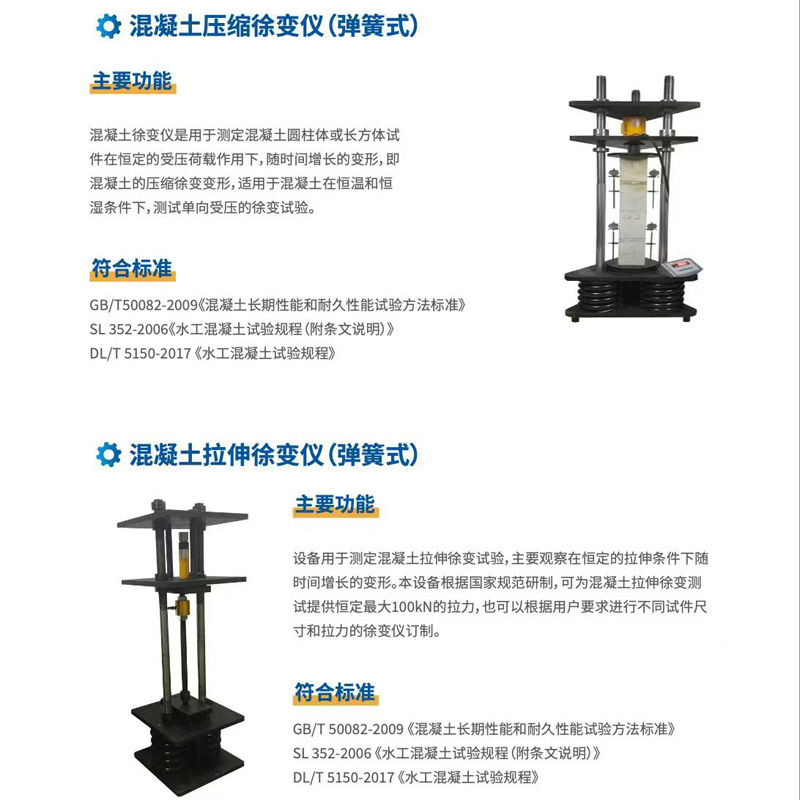 混凝土压缩徐变仪（弹簧式）

主要功能

混凝土徐变仪是用于测定混凝土圆柱体或长方体试件在恒定的受压荷载作用下，随时间增长的变形，即混凝土的压缩徐变变形，适用于混凝土在恒温和恒湿条件下，测试单向受压的徐变试验。

符合标准

GB/T50082-2009《混凝土长期性能和耐久性能试验方法标准》
SL 352-2006《水工混凝土试验规程（附条文说明）》
DL/T 5150-2017《水工混凝土试验规程》

混凝土拉伸徐变仪（弹簧式）

主要功能

设备用于测定混凝土拉伸徐变试验，主要观察在恒定的拉伸条件下随时间增长的变形。本设备根据国家规范研制，可为混凝土拉伸徐变测试提供恒定最大100kN的拉力，也可以根据用户要求进行不同试件尺寸和拉力的徐变仪订制。

符合标准

GB/T 50082-2009《混凝土长期性能和耐久性能试验方法标准》
SL 352-2006《水工混凝土试验规程（附条文说明）》
DL/T 5150-2017《水工混凝土试验规程》