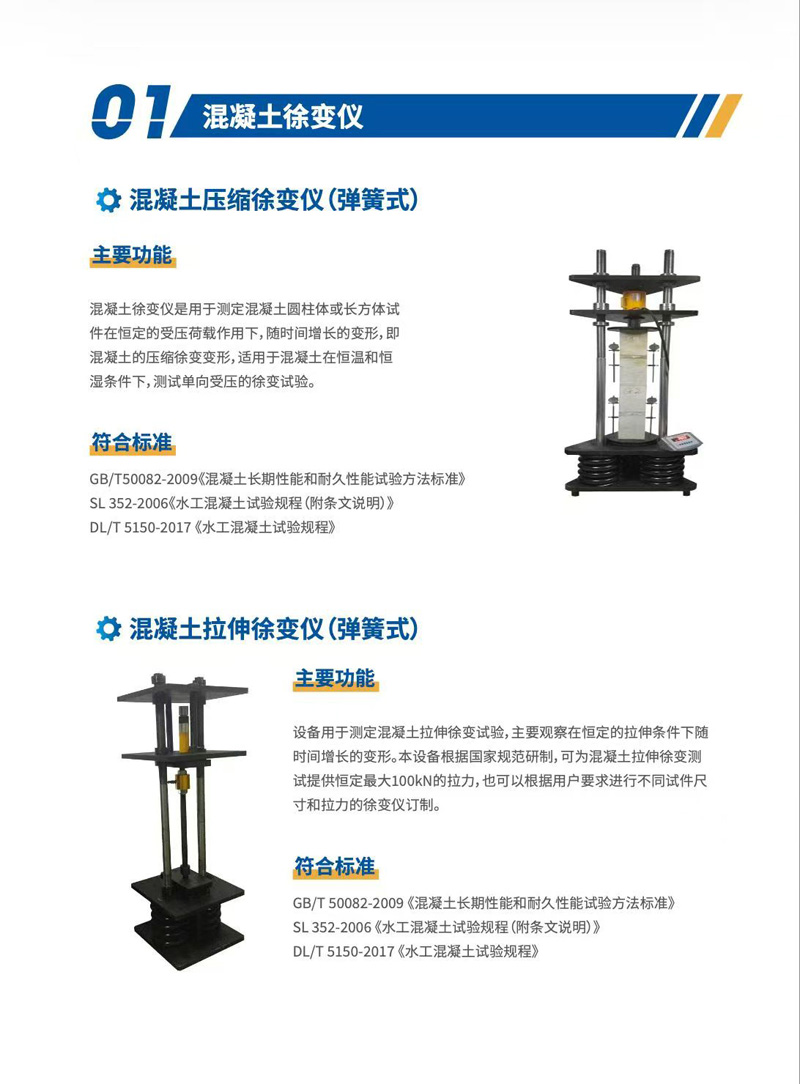 01 混凝土徐变仪

混凝土压缩徐变仪(弹簧式)

主要功能

混凝土徐变仪是用于测定混凝土圆柱体或长方体试件在恒定的受压荷载作用下,随时间增长的变形,即混凝土的压缩徐变变形,适用于混凝土在恒温和恒湿条件下,测试单向受压的徐变试验。

符合标准

GB/T50082-2009《混凝土长期性能和耐久性能试验方法标准》
SL 352-2006《水工混凝土试验规程(附条文说明)》
DL/T 5150-2017《水工混凝土试验规程》

混凝土拉伸徐变仪(弹簧式)

主要功能

设备用于测定混凝土拉伸徐变试验,主要观察在恒定的拉伸条件下随时间增长的变形。本设备根据国家规范研制,可为混凝土拉伸徐变测试提供恒定最大100kN的拉力,也可以根据用户要求进行不同试件尺寸和拉力的徐变仪订制。

符合标准

GB/T 50082-2009《混凝土长期性能和耐久性能试验方法标准》
SL 352-2006《水工混凝土试验规程(附条文说明)》
DL/T 5150-2017《水工混凝土试验规程》